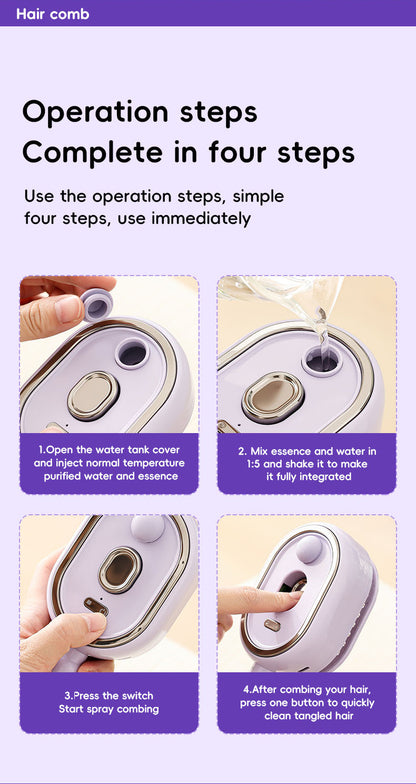 Hair comb

Operation steps
Complete in four steps

Use the operation steps, simple four steps, use immediately

1.Open the water tank cover and inject normal temperature purified water and essence

2. Mix essence and water in 1:5 and shake it to make it fully integrated

3.Press the switch Start spray combing

4.After combing your hair, press one button to quickly clean tangled hair