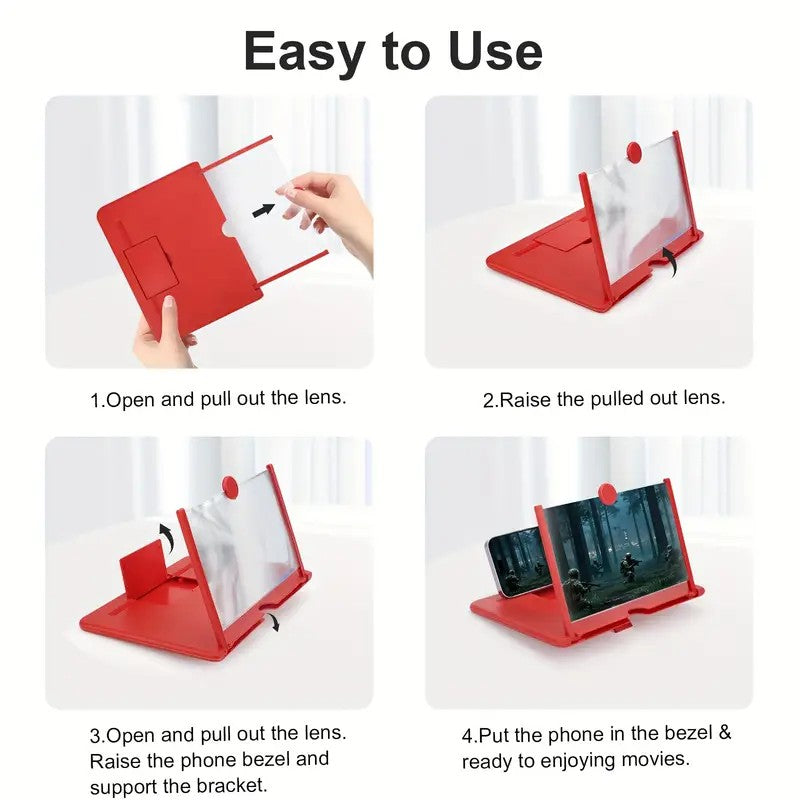 Easy to Use

1.Open and pull out the lens.

2.Raise the pulled out lens.

3.Open and pull out the lens. Raise the phone bezel and support the bracket.

4.Put the phone in the bezel & ready to enjoying movies.