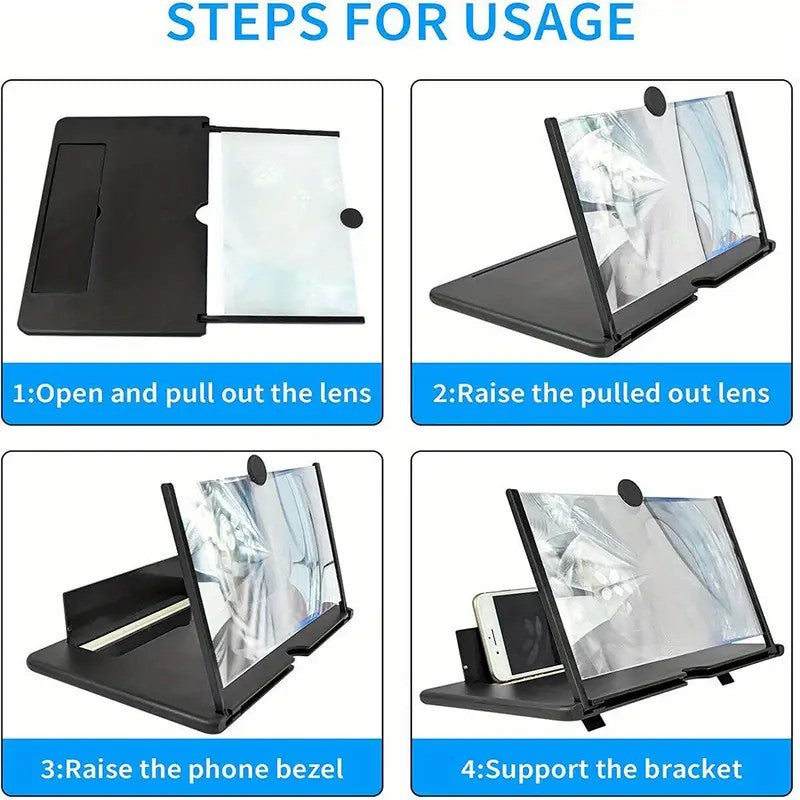 STEPS FOR USAGE

1:Open and pull out the lens

2:Raise the pulled out lens

3:Raise the phone bezel

4:Support the bracket